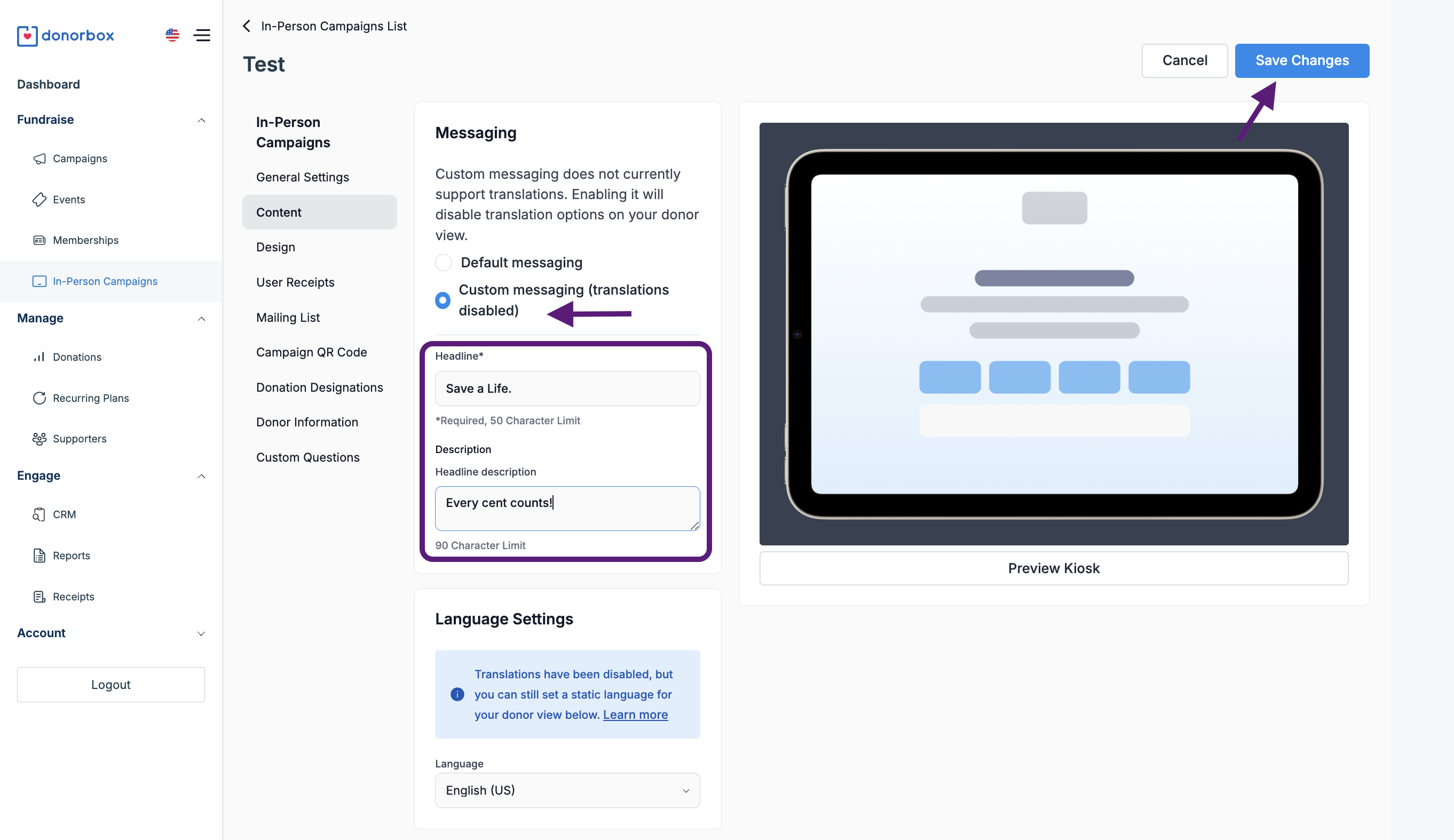 donorbox

Dashboard

Fundraise

Campaigns

Events

Memberships

In-Person Campaigns

Manage

Donations

Recurring Plans

Supporters

Engage

CRM

Reports

Receipts

Account

Logout

In-Person Campaigns List

Test

Cancel

Save Changes

In-Person Campaigns

General Settings

Content

Design

User Receipts

Mailing List

Campaign QR Code

Donation Designations

Donor Information

Custom Questions

Messaging

Custom messaging does not currently support translations. Enabling it will disable translation options on your donor view.

Default messaging

Custom messaging (translations disabled)

Headline*

Save a Life.

*Required, 50 Character Limit

Description

Headline description

Every cent counts!

90 Character Limit

Language Settings

Translations have been disabled, but you can still set a static language for your donor view below. Learn more

Language

English (US)

Preview Kiosk